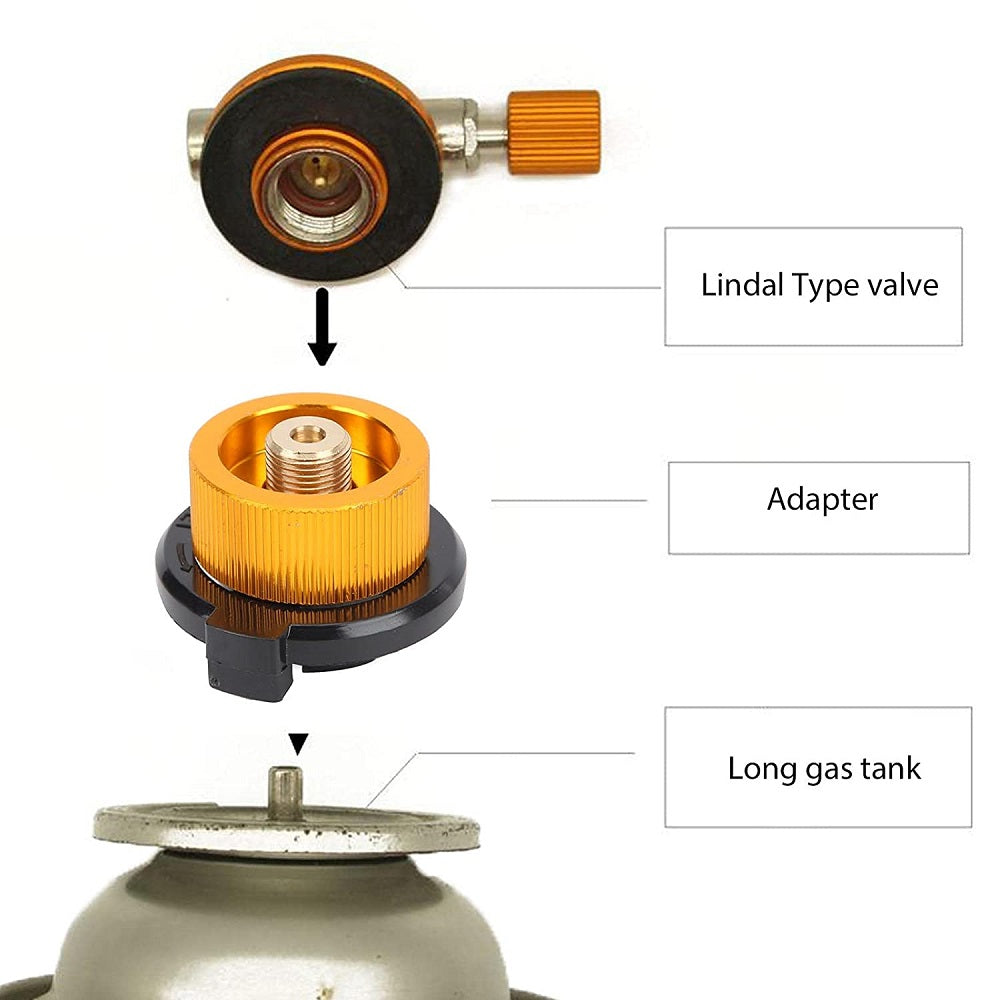 Lindal Type valve

Adapter

Long gas tank