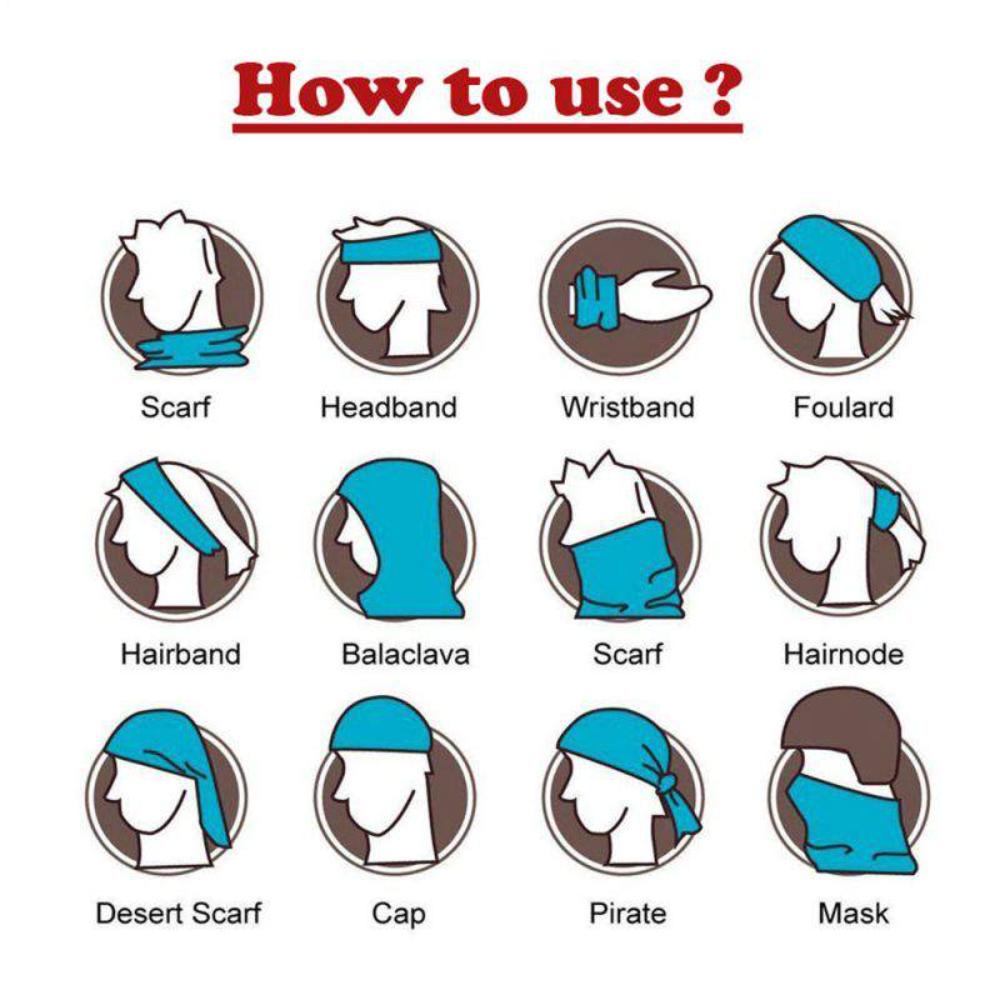 How to use ?

Scarf

Headband

Wristband

Foulard

Hairband

Balaclava

Scarf

Hairnode

Desert Scarf

Cap

Pirate

Mask